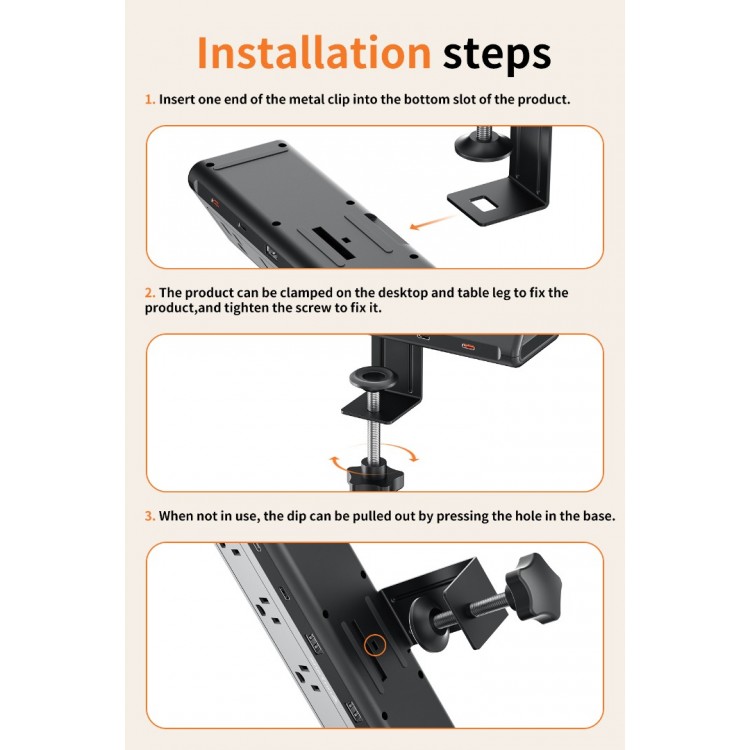 Installation steps

1. Insert one end of the metal clip into the bottom slot of the product.

2. The product can be clamped on the desktop and table leg to fix the product,and tighten the screw to fix it.

3. When not in use, the dip can be pulled out by pressing the hole in the base.